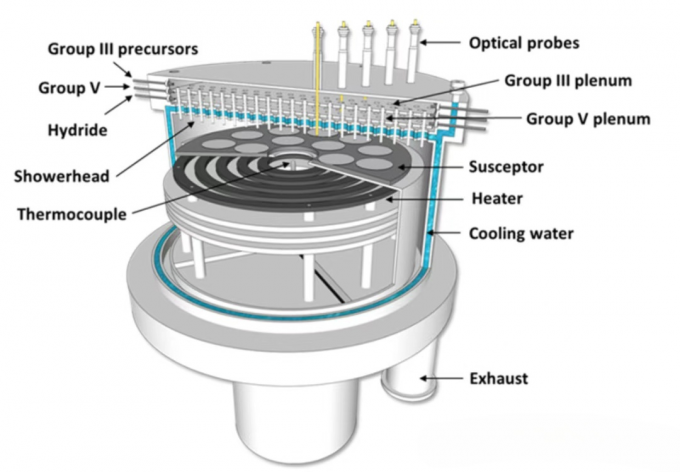 Group III precursors
Group V
Hydride
Showerhead
Thermocouple
Optical probes
Group III plenum
Group V plenum
Susceptor
Heater
Cooling water
Exhaust